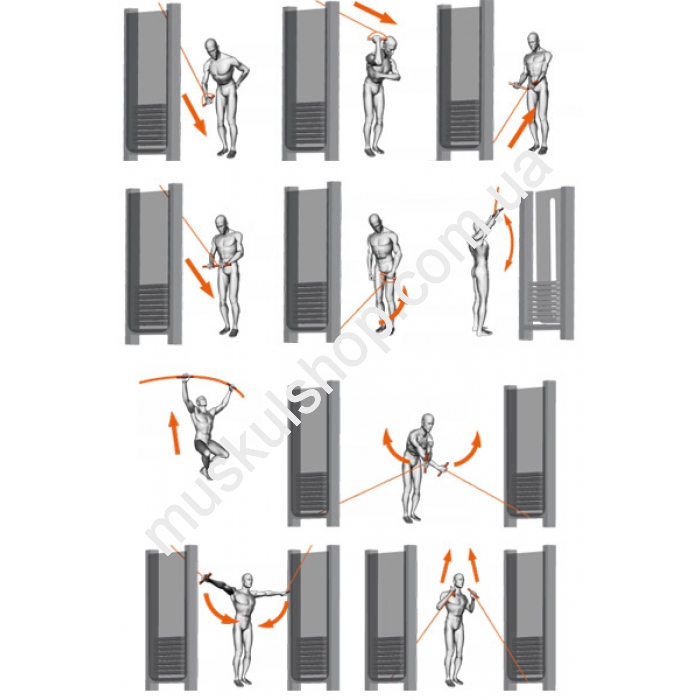 muskulshop.com.ua