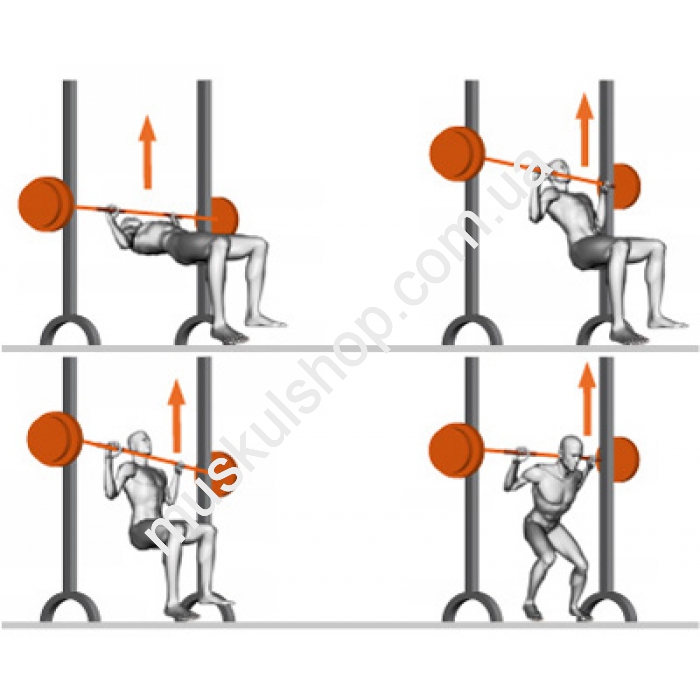 muskulshop.com.ua